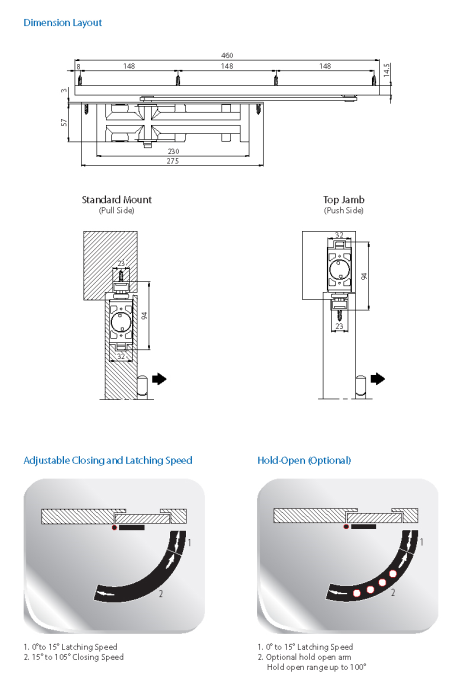 Dimension Layout

460
8
148
148
148
14.5
3
57
230
275

Standard Mount
(Pull Side)

23
94
32

Top Jamb
(Push Side)

32
94
23

Adjustable Closing and Latching Speed

1
2

1. 0°to 15° Latching Speed
2. 15° to 105° Closing Speed

Hold-Open (Optional)

1
2

1. 0° to 15° Latching Speed
2. Optional hold open arm
Hold open range up to 100°